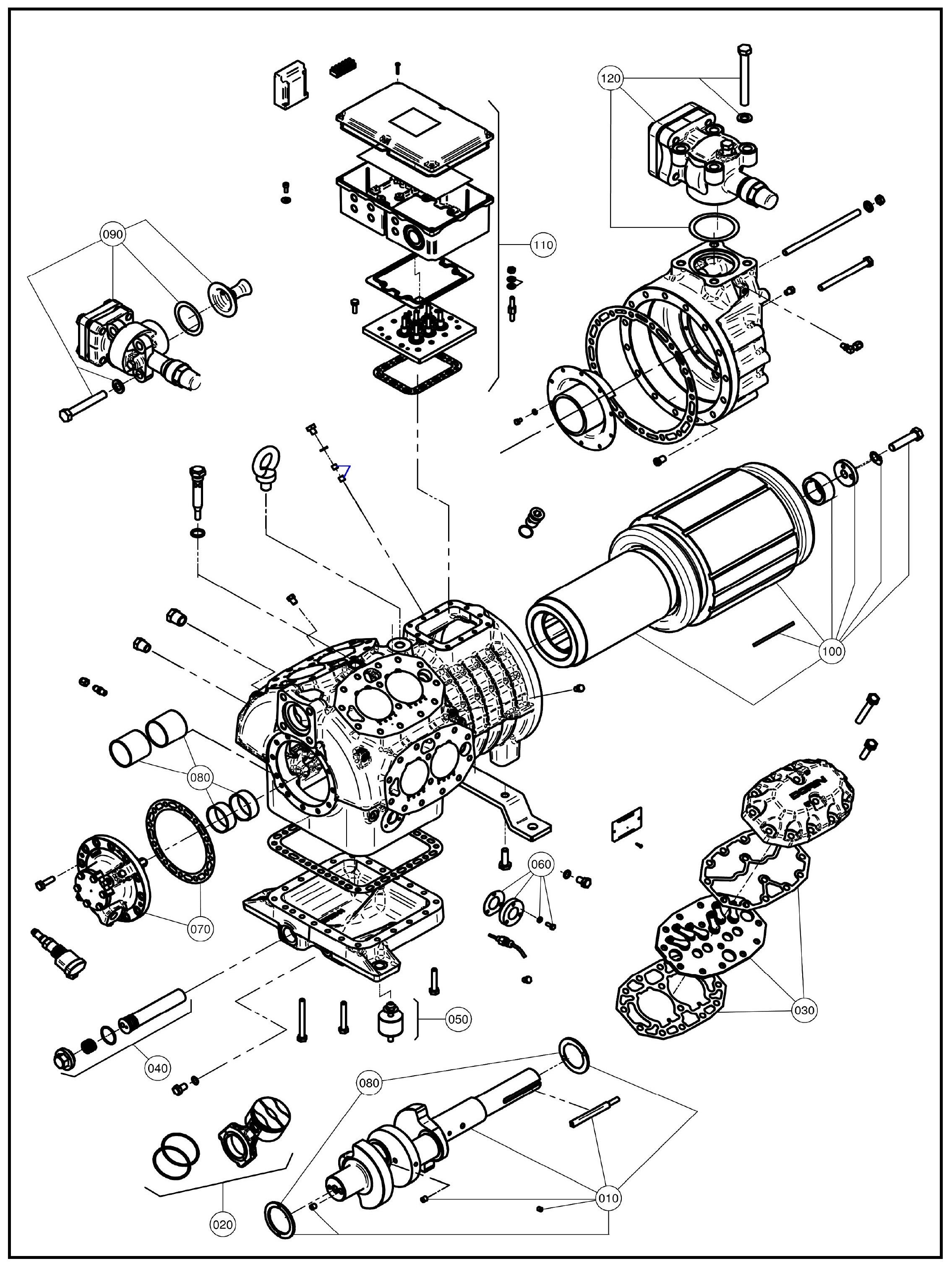 120
090
110
100
080
060
070
030
050
040
080
010
020