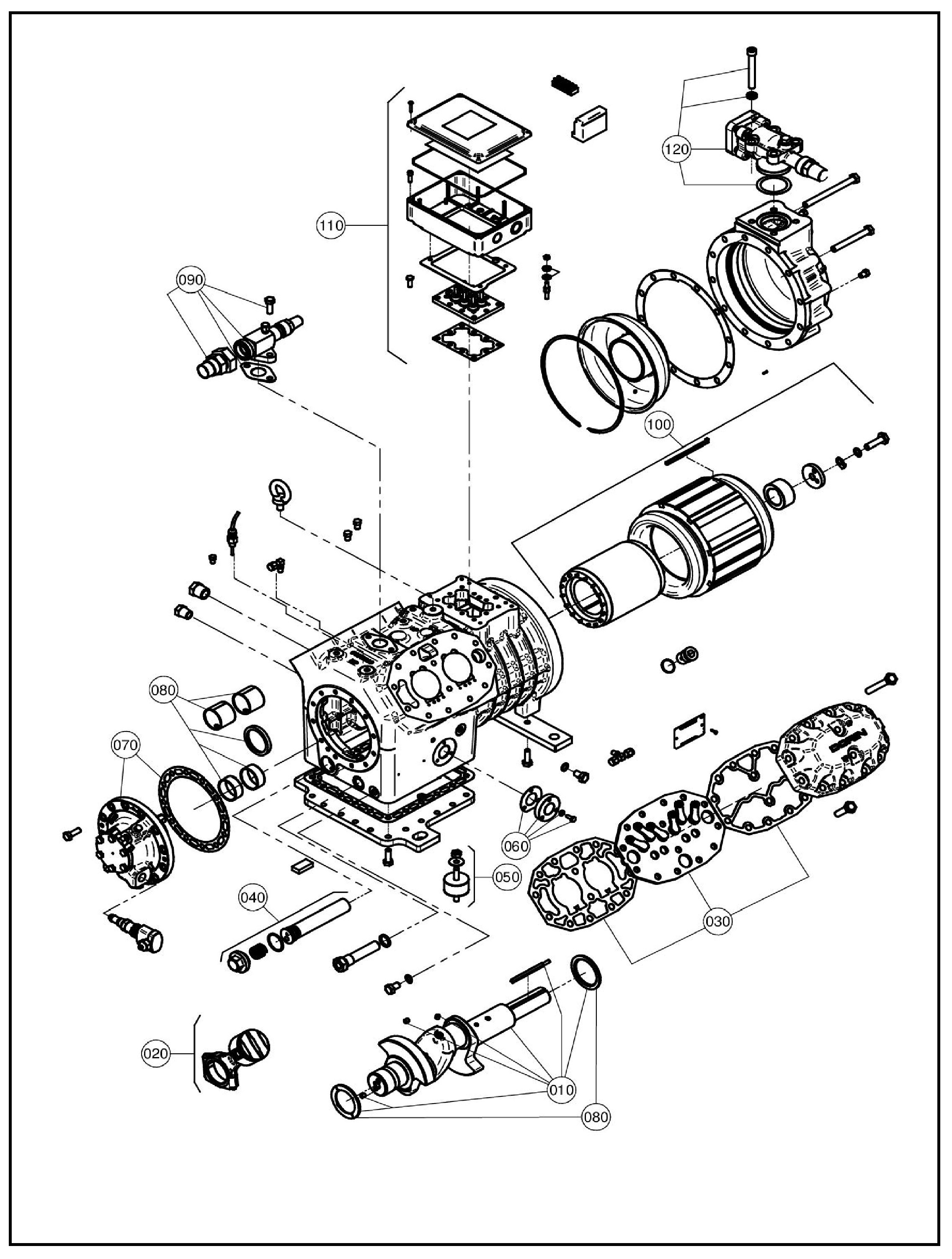 120
110
090
100
080
070
060
050
040
030
020
010
080