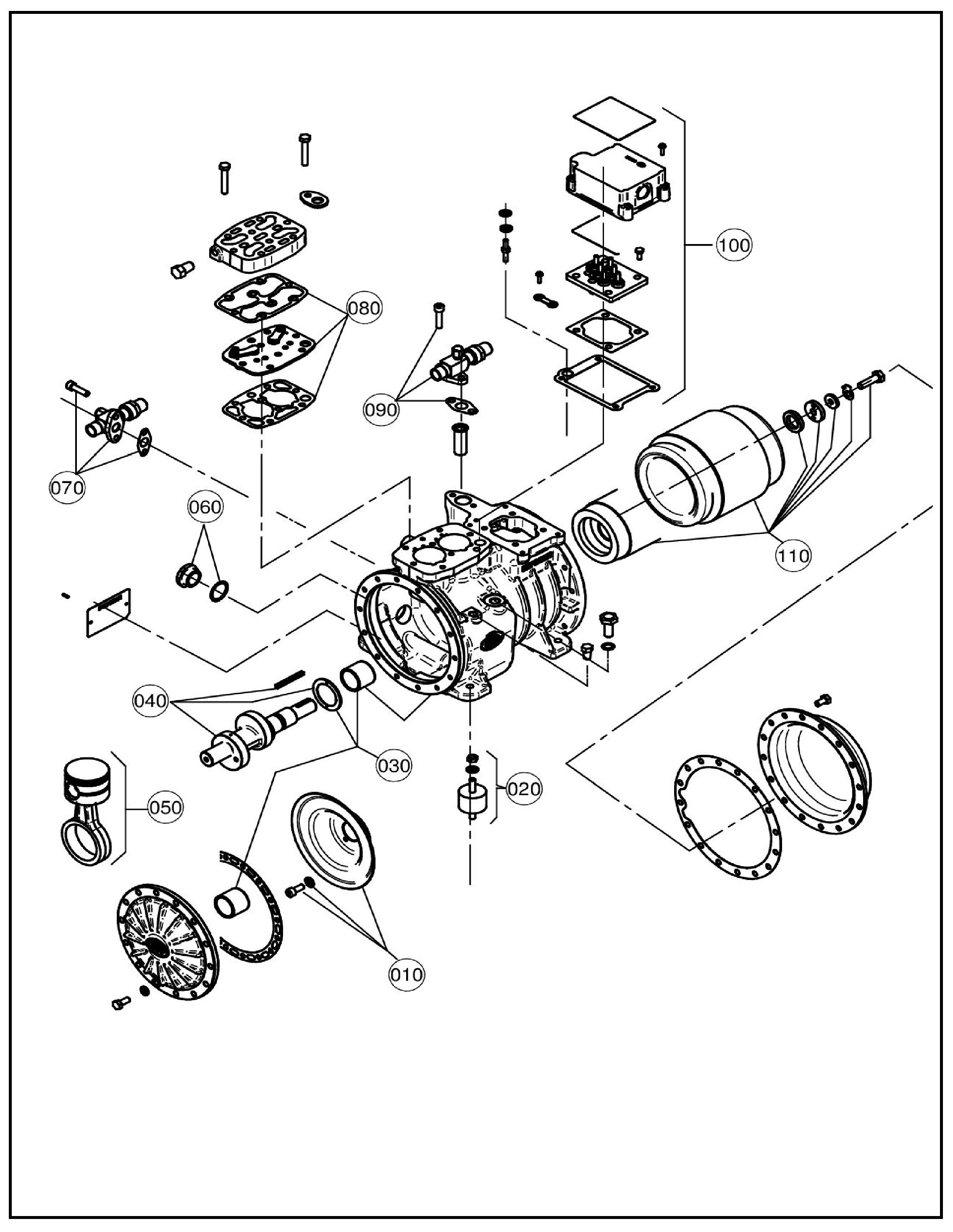 100

080

090

070

060

110

040

030

020

050

010